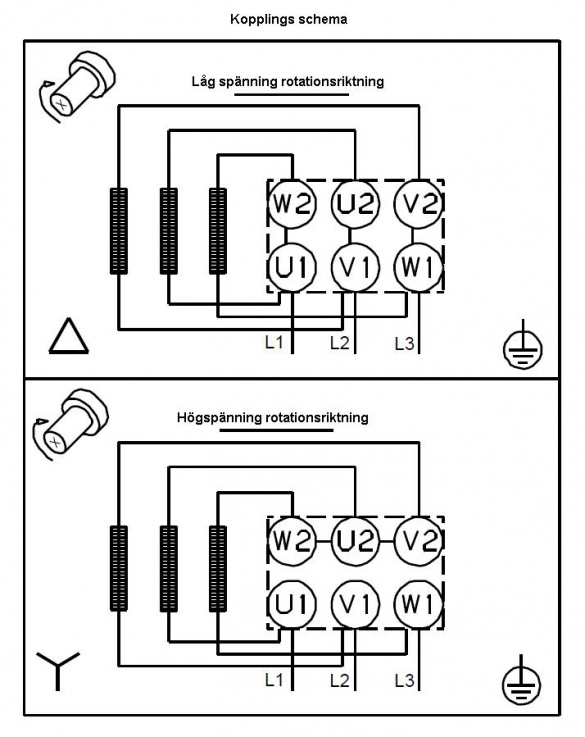 Kopplings schema

Låg spänning rotationsriktning

W2 U2 V2
U1 V1 W1

L1 L2 L3

Högspänning rotationsriktning

W2 U2 V2
U1 V1 W1

L1 L2 L3